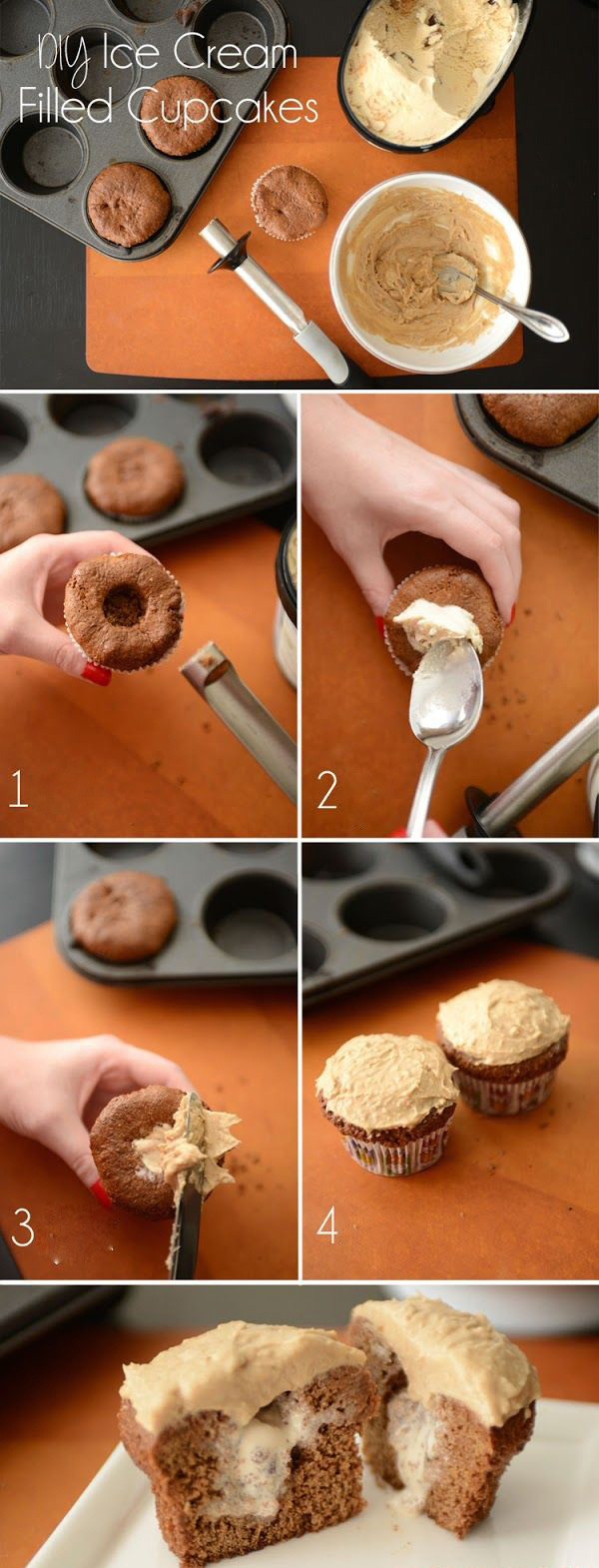 DIY Ice Cream Filled Cupcakes

1

2

3

4